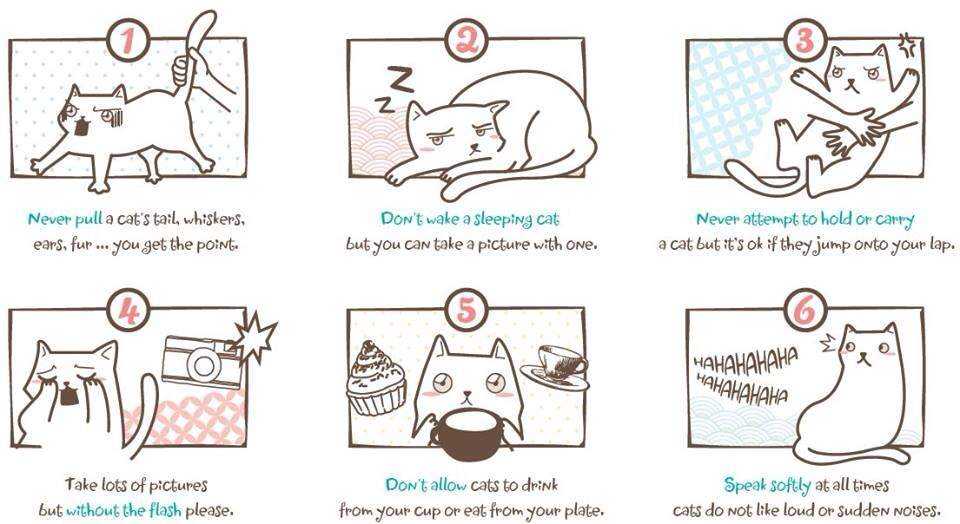 1

Never pull a cat's tail, whiskers, ears, fur ... you get the point.

2

ZZ

Don't wake a sleeping cat but you can take a picture with one.

3

Never attempt to hold or carry a cat but it's ok if they jump onto your lap.

4

Take lots of pictures but without the flash please.

5

Don't allow cats to drink from your cup or eat from your plate.

6

HAHAHAHAHA
HAHAHAHAHA

Speak softly at all times cats do not like loud or sudden noises.