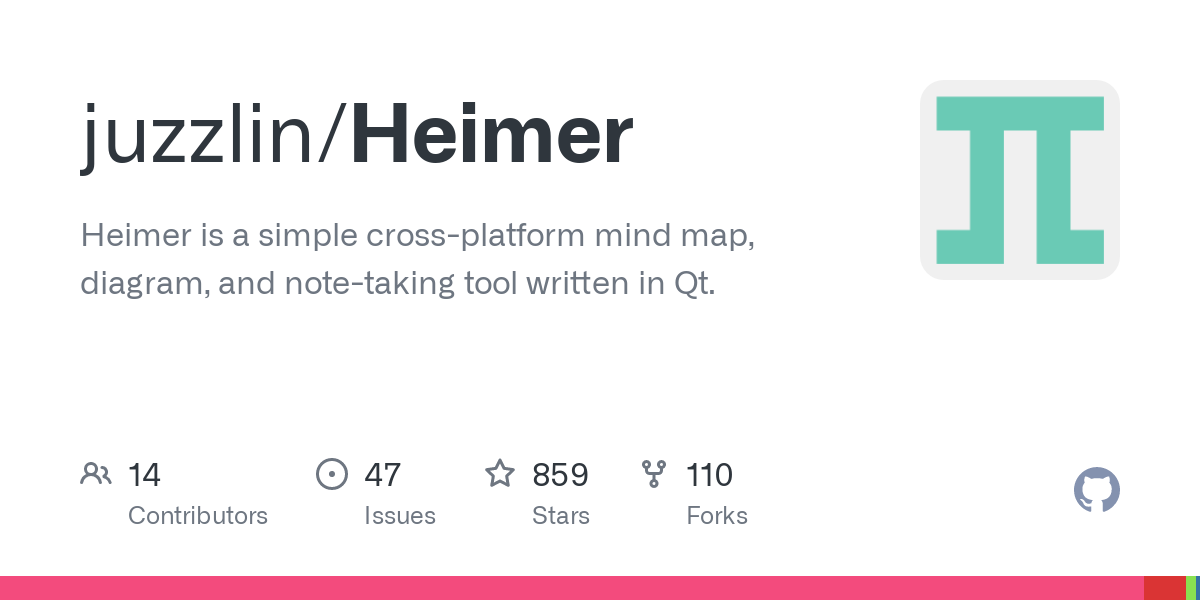 juzzlin/Heimer

Heimer is a simple cross-platform mind map, diagram, and note-taking tool written in Qt.

14
Contributors

47
Issues

859
Stars

110
Forks